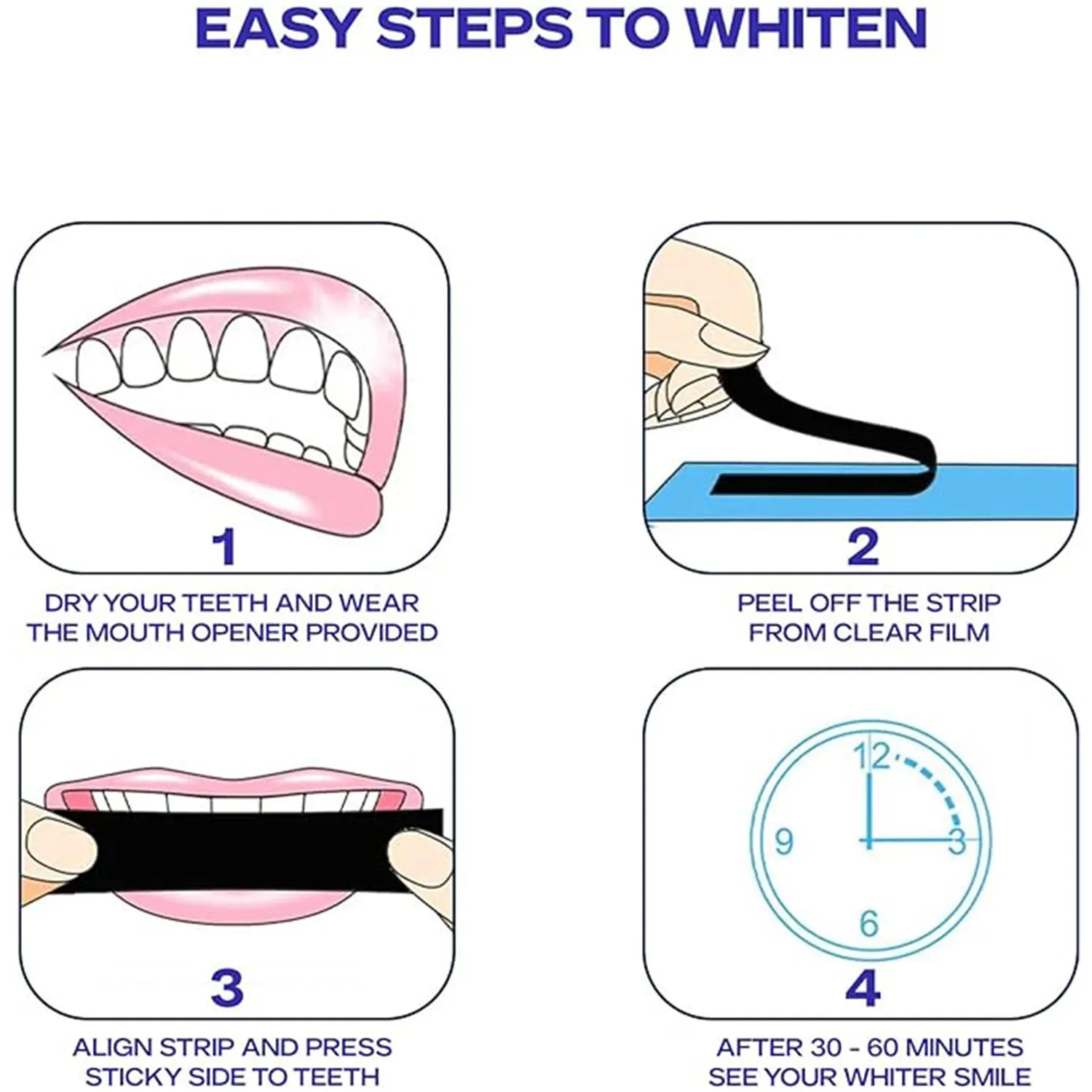 EASY STEPS TO WHITEN

1

DRY YOUR TEETH AND WEAR THE MOUTH OPENER PROVIDED

2

PEEL OFF THE STRIP FROM CLEAR FILM

3

ALIGN STRIP AND PRESS STICKY SIDE TO TEETH

12
9
3
6

4

AFTER 30 - 60 MINUTES SEE YOUR WHITER SMILE