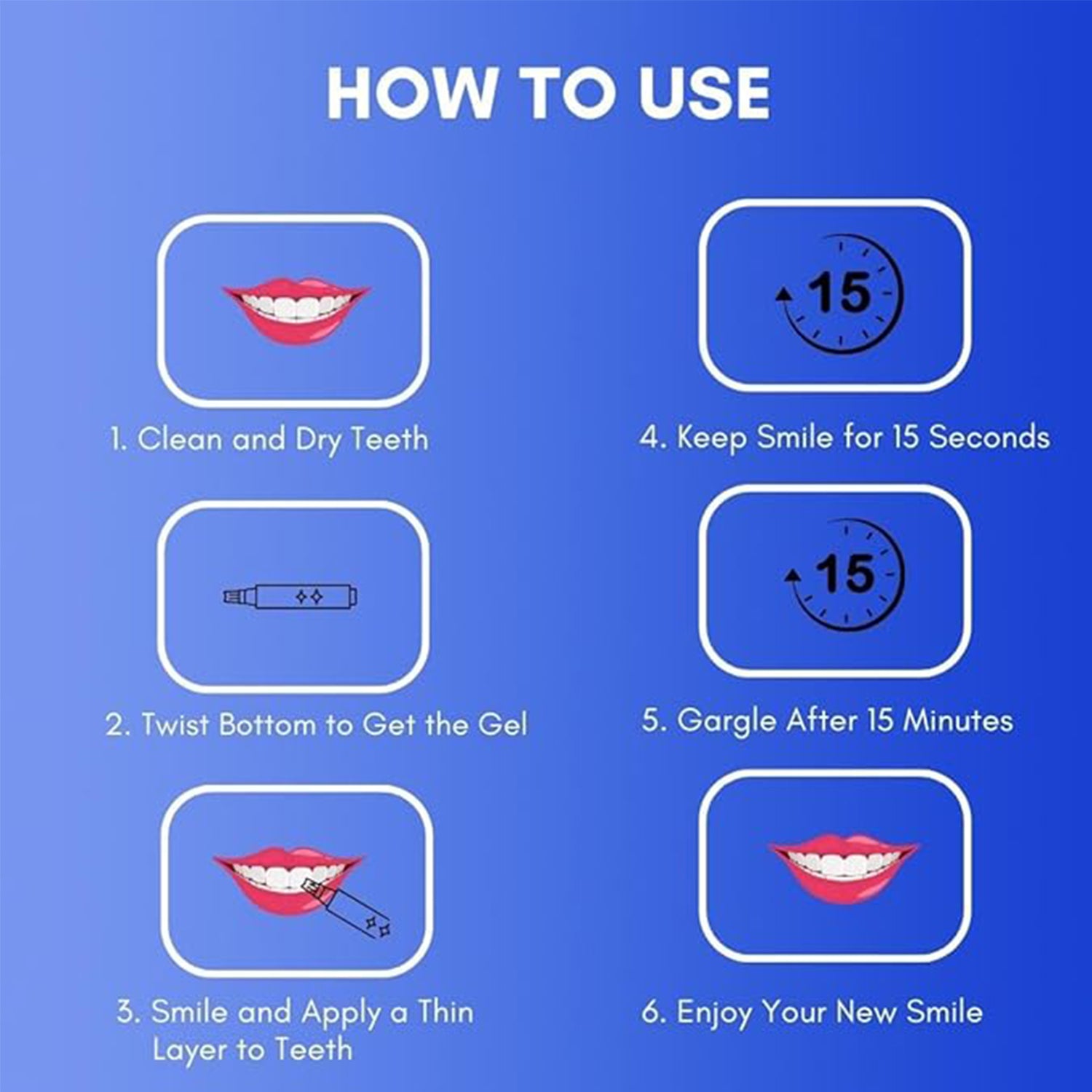 HOW TO USE

1. Clean and Dry Teeth

2. Twist Bottom to Get the Gel

3. Smile and Apply a Thin Layer to Teeth

15

4. Keep Smile for 15 Seconds

15

5. Gargle After 15 Minutes

6. Enjoy Your New Smile