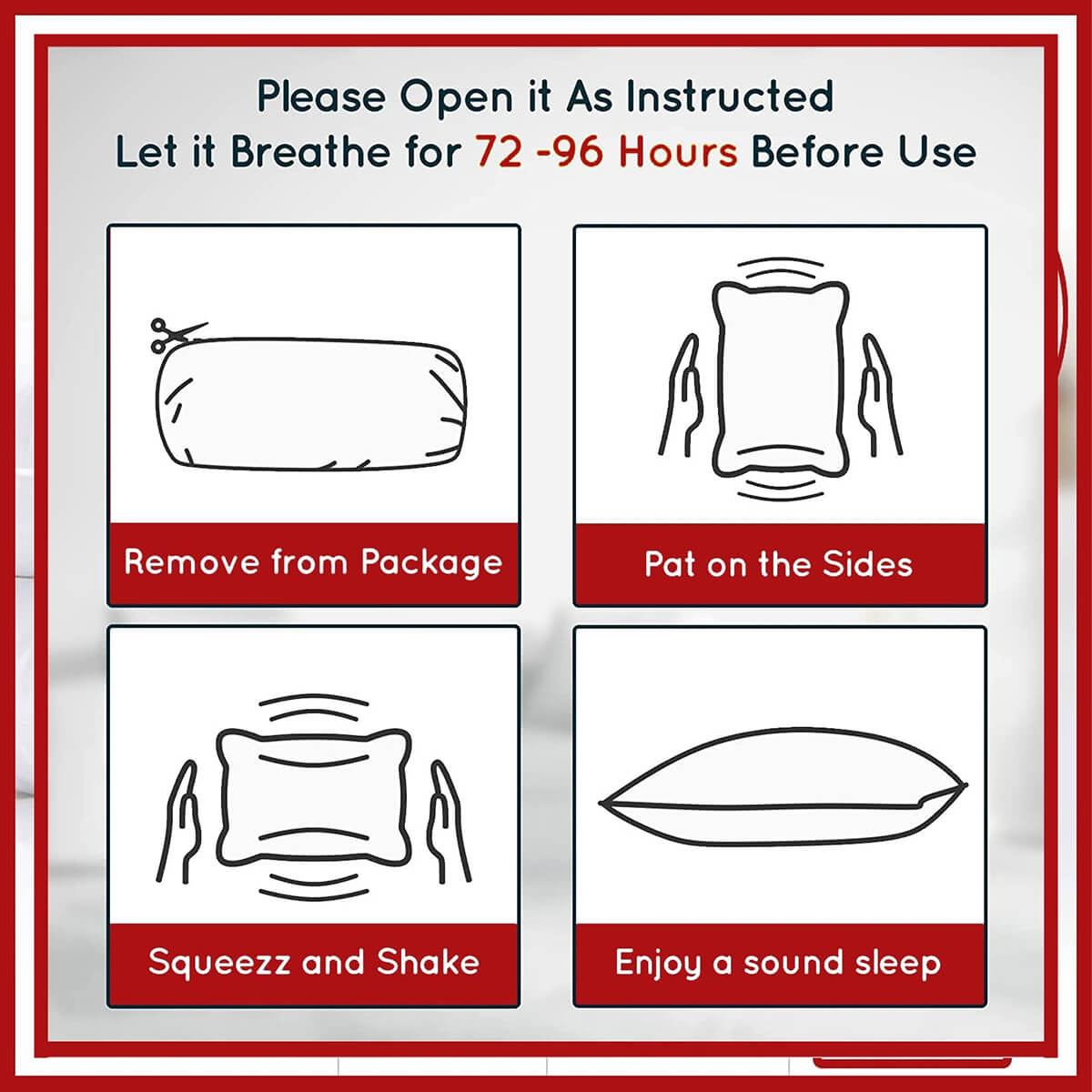 Please Open it As Instructed
Let it Breathe for 72 -96 Hours Before Use

Remove from Package

Pat on the Sides

Squeezz and Shake

Enjoy a sound sleep